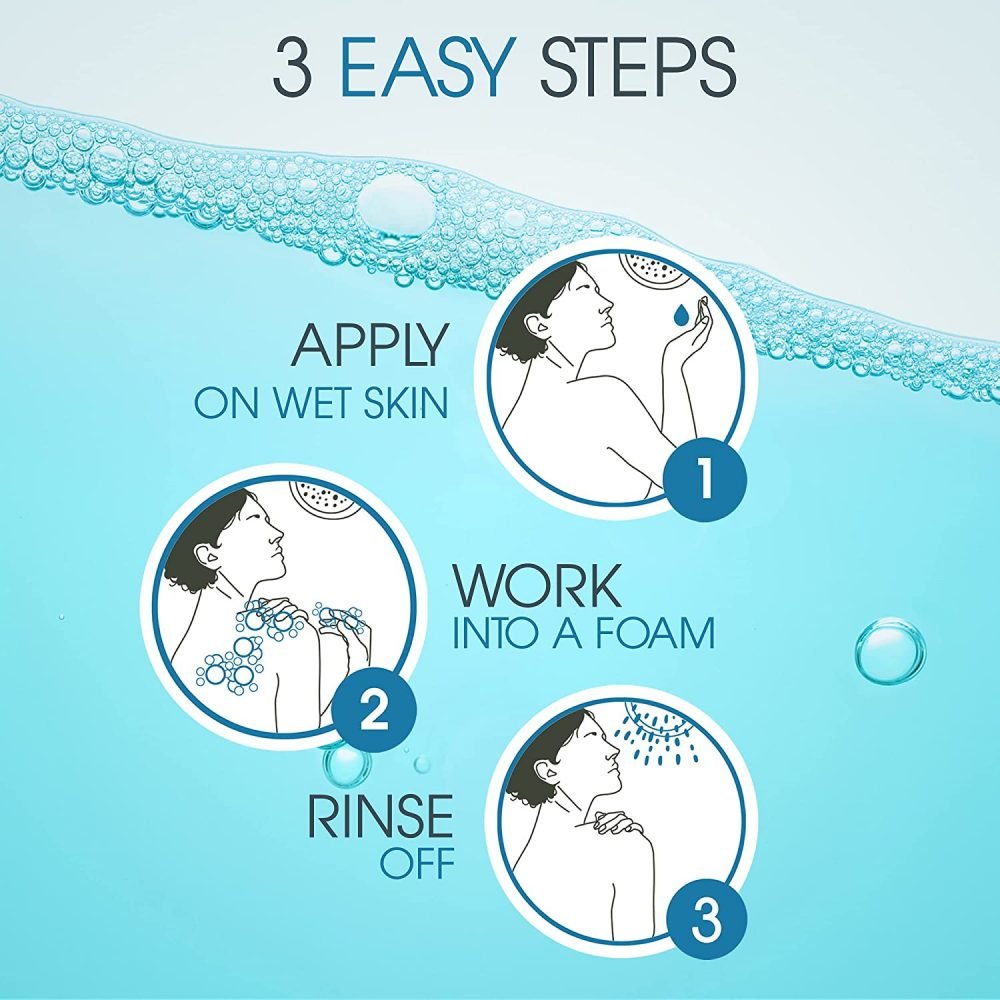 3 EASY STEPS

APPLY
ON WET SKIN

1

WORK
INTO A FOAM

2

RINSE
OFF

3